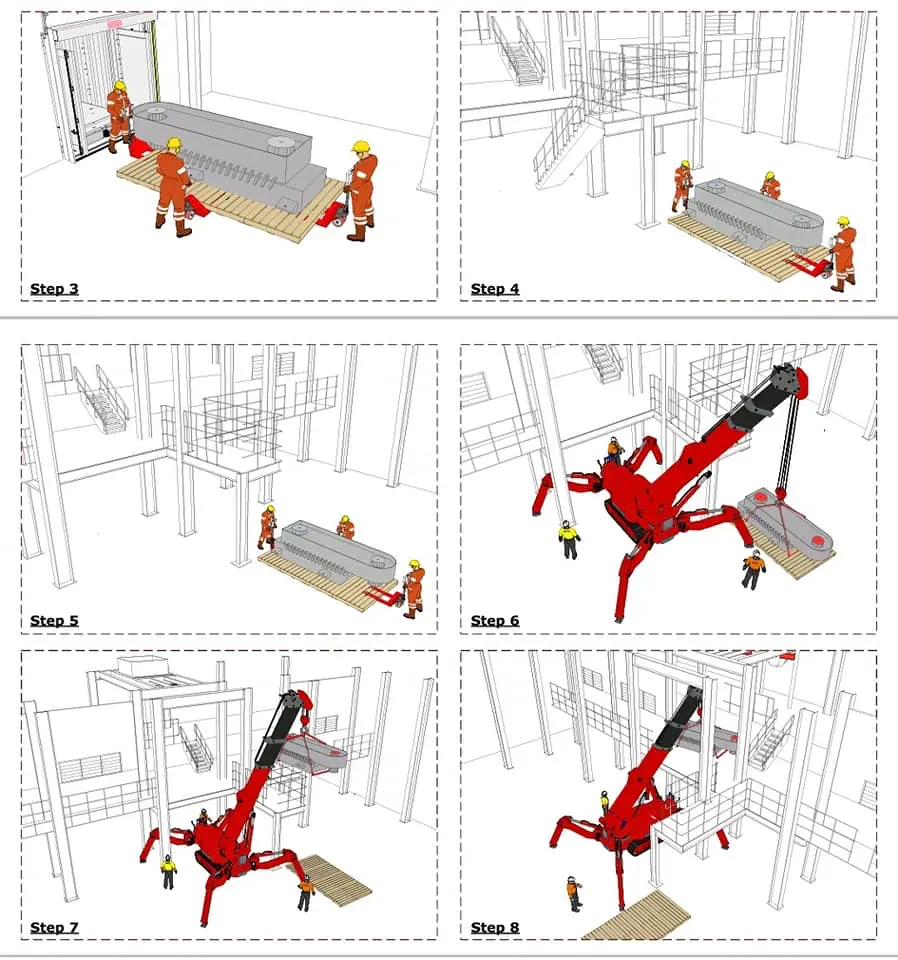 Step 3

Step 4

Step 5

Step 6

Step 7

Step 8