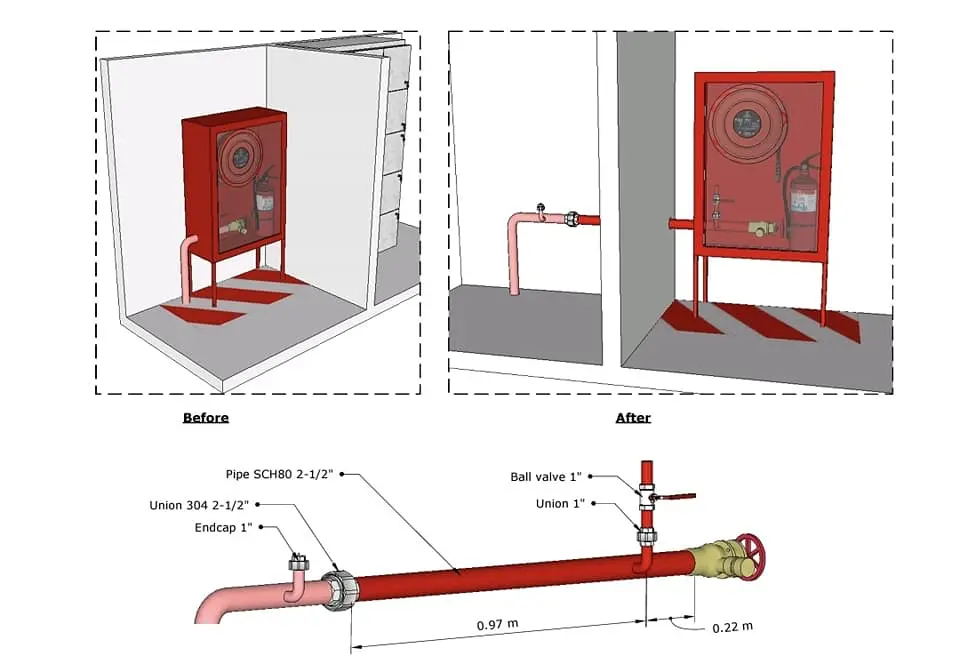 Before

After

Pipe SCH80 2-1/2"

Union 304 2-1/2"

Endcap 1"

Ball valve 1"

Union 1"

0.97 m

0.22 m